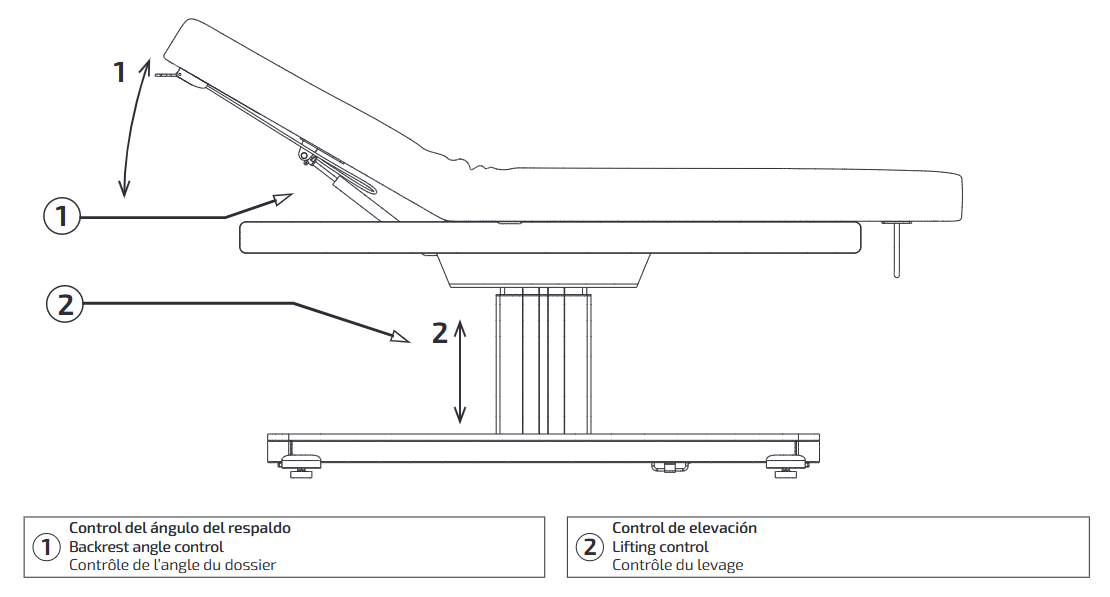 1

1

2

2

1 Control del ángulo del respaldo
Backrest angle control
Contrôle de l'angle du dossier

2 Control de elevación
Lifting control
Contrôle du levage